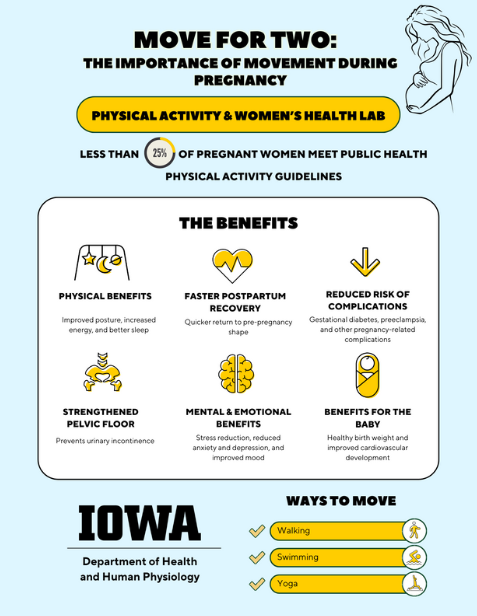 MOVE FOR TWO:
THE IMPORTANCE OF MOVEMENT DURING PREGNANCY

PHYSICAL ACTIVITY & WOMEN'S HEALTH LAB

LESS THAN 25% OF PREGNANT WOMEN MEET PUBLIC HEALTH PHYSICAL ACTIVITY GUIDELINES

THE BENEFITS

PHYSICAL BENEFITS
Improved posture, increased energy, and better sleep

FASTER POSTPARTUM RECOVERY
Quicker return to pre-pregnancy shape

REDUCED RISK OF COMPLICATIONS
Gestational diabetes, preeclampsia, and other pregnancy-related complications

STRENGTHENED PELVIC FLOOR
Prevents urinary incontinence

MENTAL & EMOTIONAL BENEFITS
Stress reduction, reduced anxiety and depression, and improved mood

BENEFITS FOR THE BABY
Healthy birth weight and improved cardiovascular development

IOWA
Department of Health and Human Physiology

WAYS TO MOVE
Walking
Swimming
Yoga