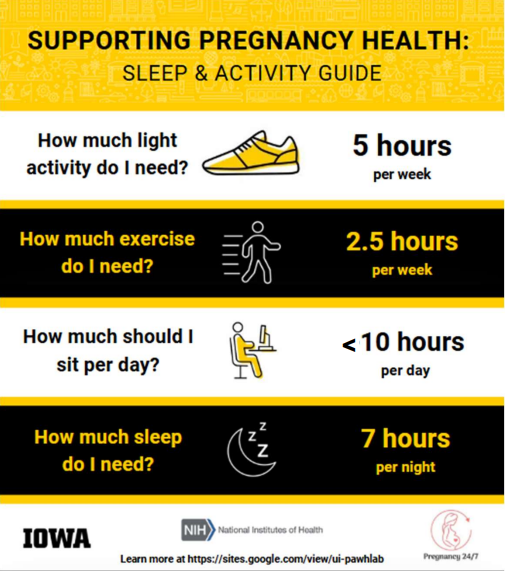 SUPPORTING PREGNANCY HEALTH:
SLEEP & ACTIVITY GUIDE

How much light activity do I need?

5 hours
per week

How much exercise do I need?

2.5 hours
per week

How much should I sit per day?

< 10 hours
per day

How much sleep do I need?

z z Z

7 hours
per night

IOWA

NIH National Institutes of Health

Learn more at https://sites.google.com/view/ui-pawhlab

Pregnancy 24/7